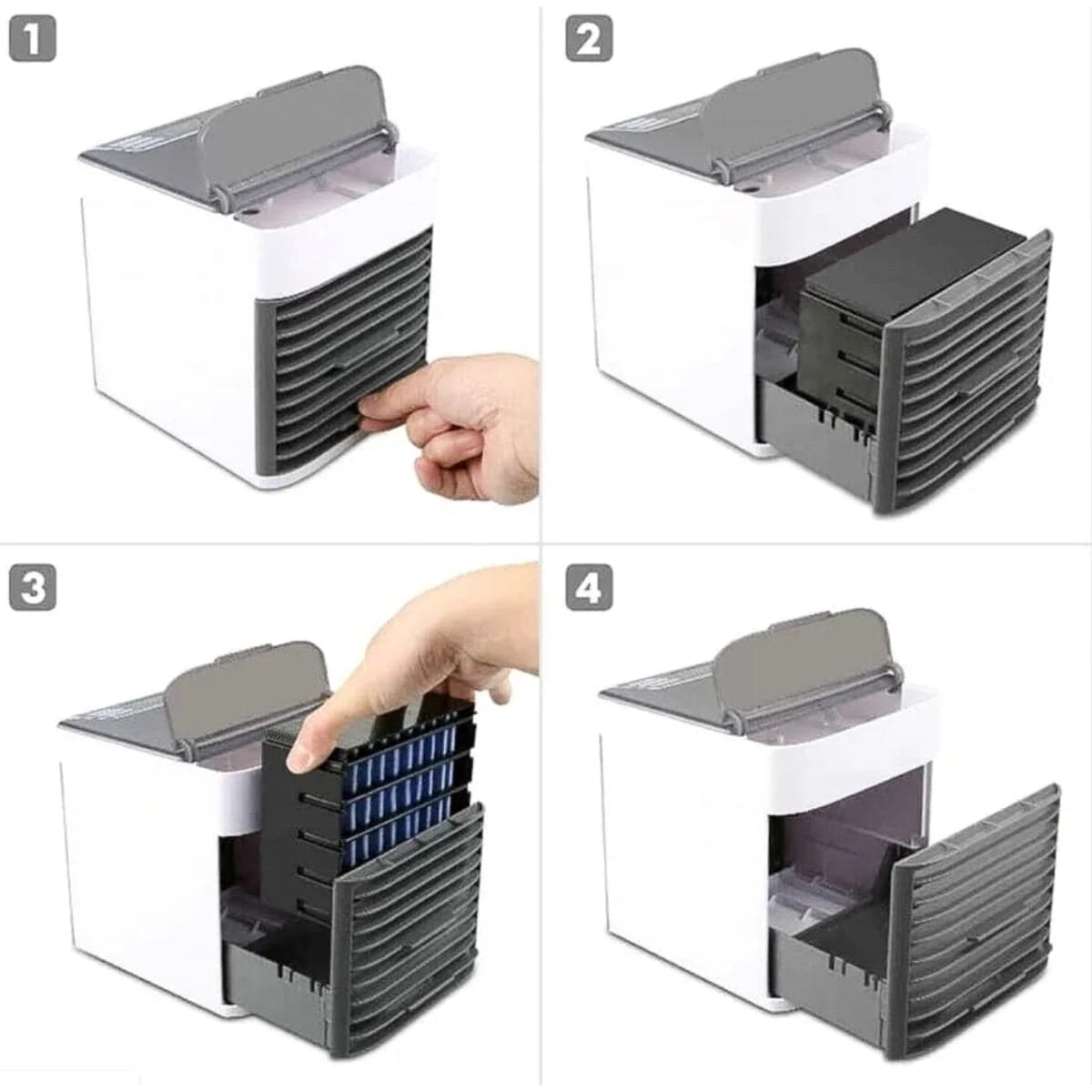 1

2

3

4