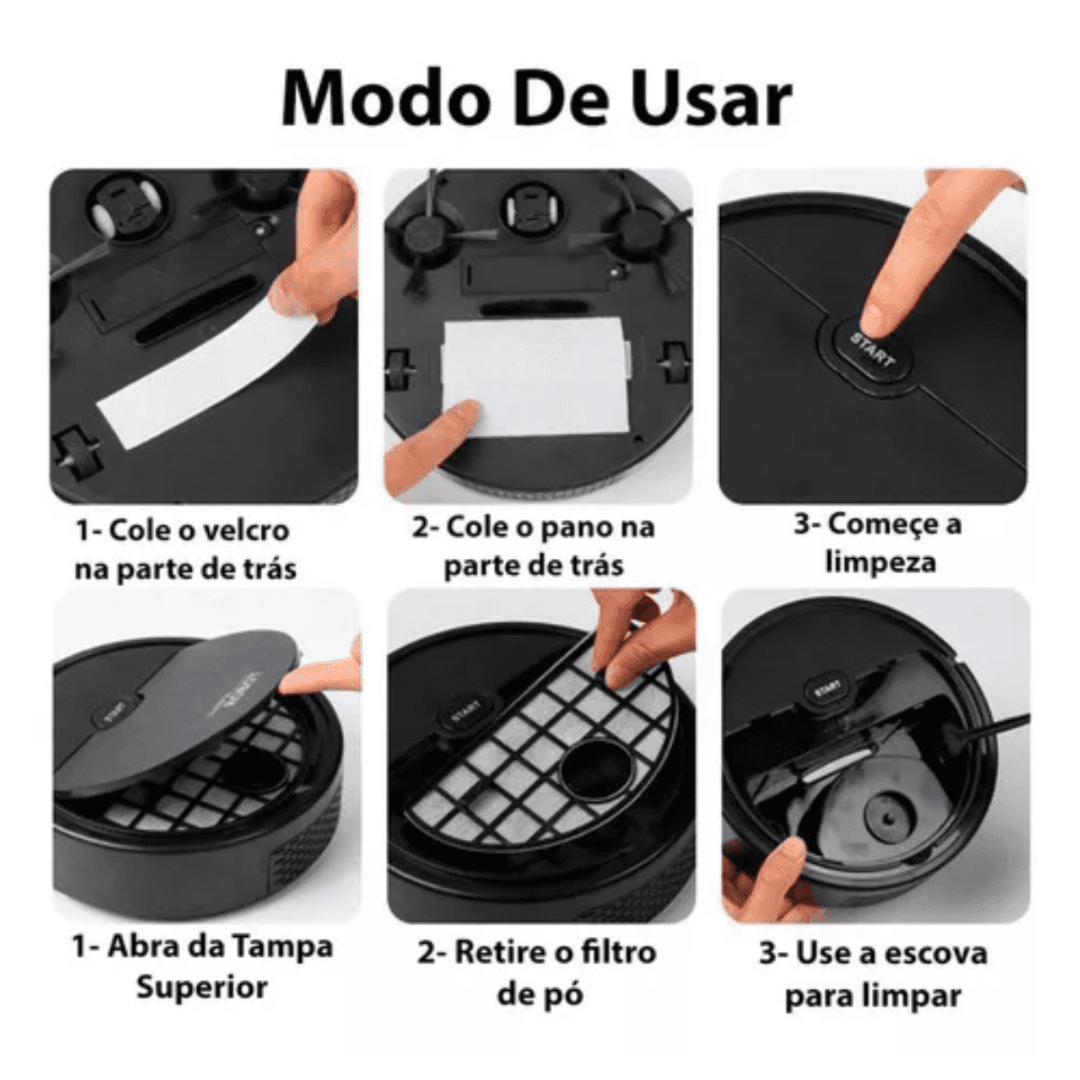 Modo De Usar

START

1- Cole o velcro na parte de trás

2- Cole o pano na parte de trás

3- Começe a limpeza

START

START

START

1- Abra da Tampa Superior

2- Retire o filtro de pó

3- Use a escova para limpar